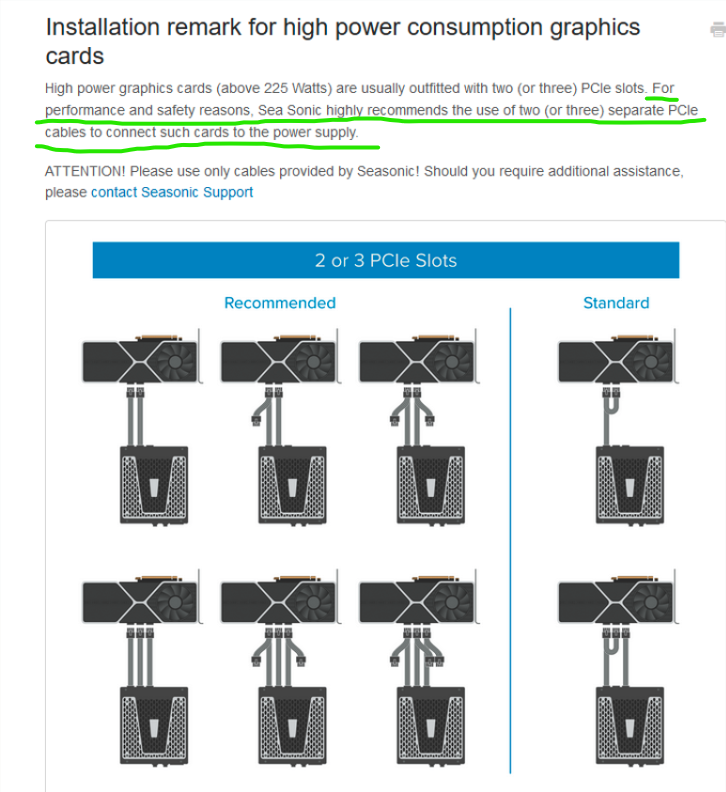 Installation remark for high power consumption graphics cards

High power graphics cards (above 225 Watts) are usually outfitted with two (or three) PCIe slots. For performance and safety reasons, Sea Sonic highly recommends the use of two (or three) separate PCIe cables to connect such cards to the power supply.

ATTENTION! Please use only cables provided by Seasonic! Should you require additional assistance, please contact Seasonic Support

2 or 3 PCIe Slots

Recommended

Standard