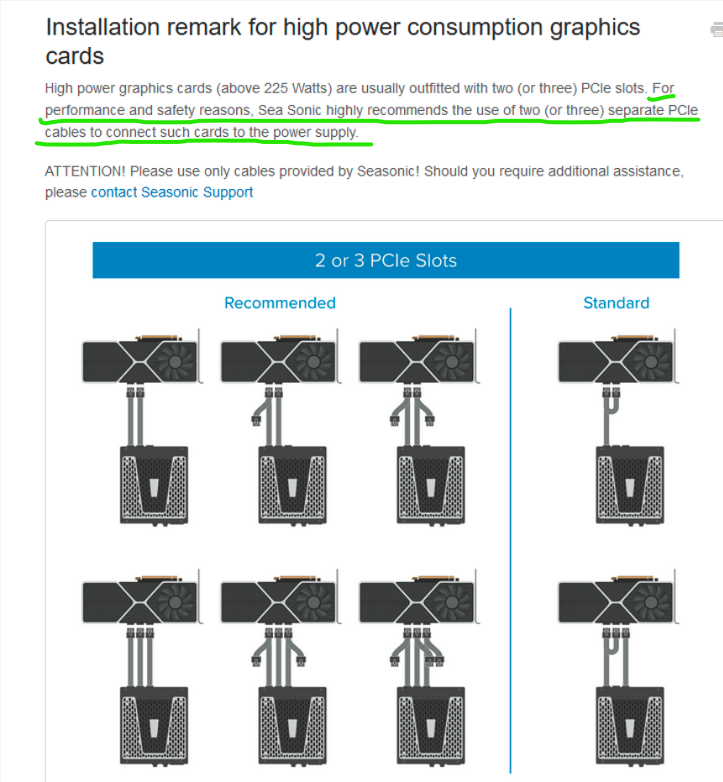 Installation remark for high power consumption graphics cards

High power graphics cards (above 225 Watts) are usually outfitted with two (or three) PCIe slots. For performance and safety reasons, Sea Sonic highly recommends the use of two (or three) separate PCIe cables to connect such cards to the power supply.

ATTENTION! Please use only cables provided by Seasonic! Should you require additional assistance, please contact Seasonic Support

2 or 3 PCIe Slots

Recommended

Standard