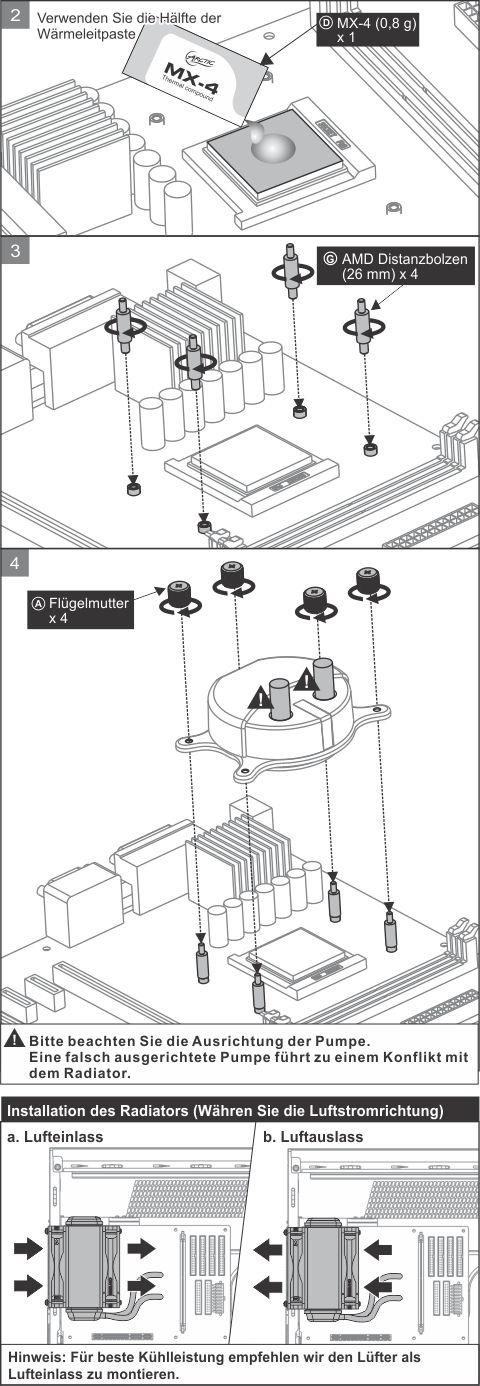 2

Verwenden Sie die Hälfte der Wärmeleitpaste

ARCTIC MX-4 Thermal compound

Ⓓ MX-4 (0,8 g) x 1

3

Ⓖ AMD Distanzbolzen (26 mm) x 4

4

Ⓐ Flügelmutter x 4

Bitte beachten Sie die Ausrichtung der Pumpe. Eine falsch ausgerichtete Pumpe führt zu einem Konflikt mit dem Radiator.

Installation des Radiators (Währen Sie die Luftstromrichtung)

a. Lufteinlass

b. Luftauslass

Hinweis: Für beste Kühlleistung empfehlen wir den Lüfter als Lufteinlass zu montieren.