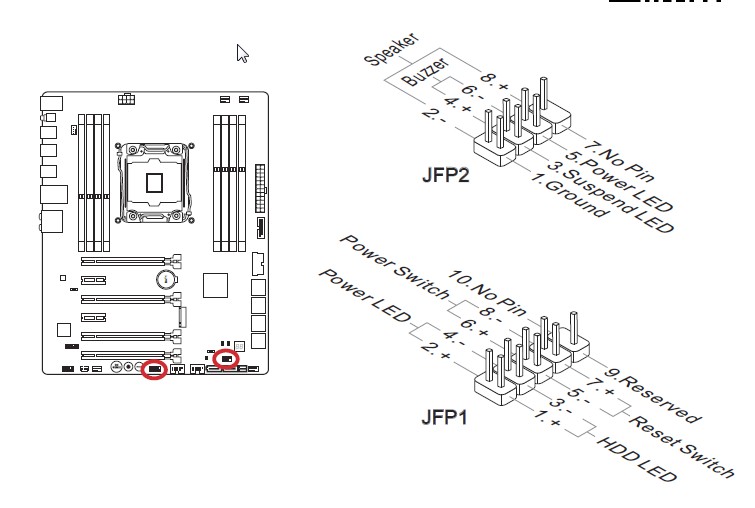 Speaker
Buzzer
8. +
6. -
4. +
2. -
7. No Pin
5. Power LED
3. Suspend LED
1. Ground
JFP2

Power Switch
Power LED
10. No Pin
8. -
6. +
4. -
2. +
9. Reserved
7. +
5. -
3. -
1. +
Reset Switch
HDD LED
JFP1