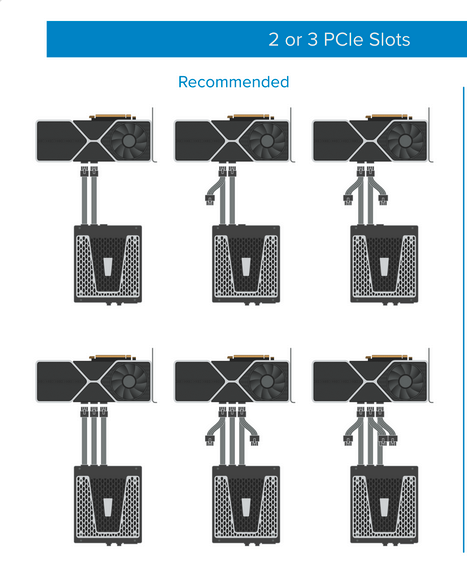 2 or 3 PCIe Slots

Recommended