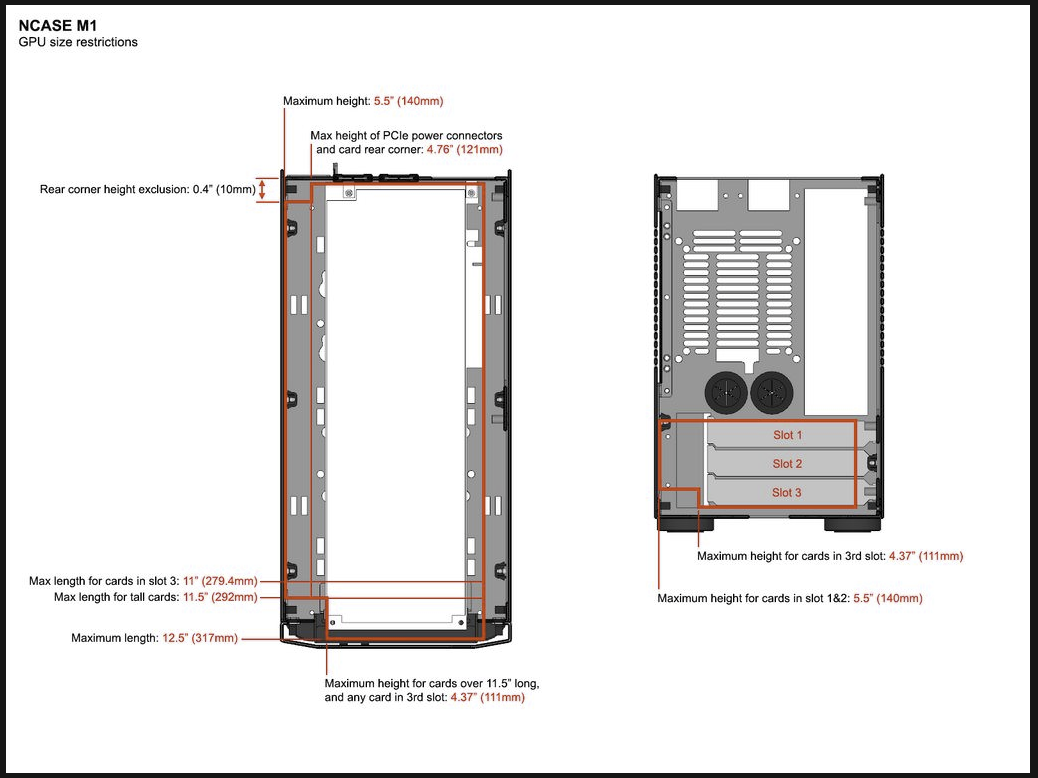 NCASE M1
GPU size restrictions

Maximum height: 5.5" (140mm)

Max height of PCIe power connectors and card rear corner: 4.76" (121mm)

Rear corner height exclusion: 0.4" (10mm)

Max length for cards in slot 3: 11" (279.4mm)

Max length for tall cards: 11.5" (292mm)

Maximum length: 12.5" (317mm)

Maximum height for cards over 11.5" long, and any card in 3rd slot: 4.37" (111mm)

Slot 1

Slot 2

Slot 3

Maximum height for cards in 3rd slot: 4.37" (111mm)

Maximum height for cards in slot 1&2: 5.5" (140mm)