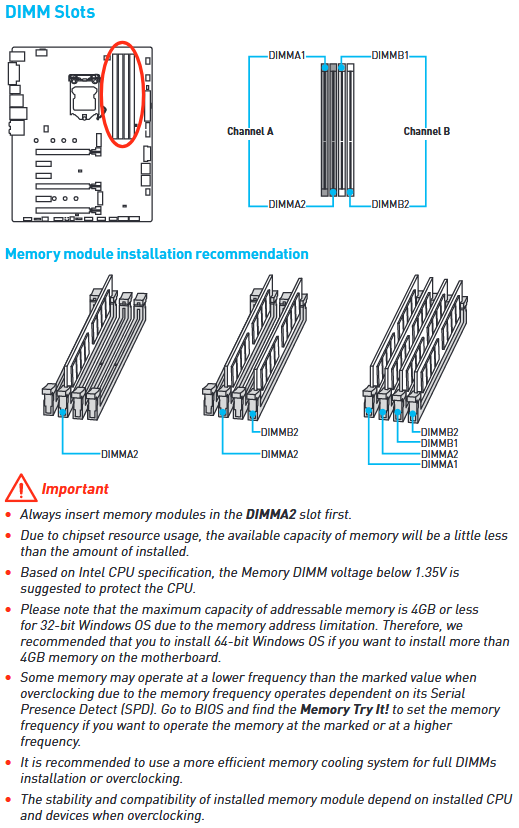 DIMM Slots

DIMMA1
DIMMB1
Channel A
Channel B
DIMMA2
DIMMB2

Memory module installation recommendation

DIMMA2

DIMMB2
DIMMA2

DIMMB2
DIMMB1
DIMMA2
DIMMA1

Important

• Always insert memory modules in the DIMMA2 slot first.
• Due to chipset resource usage, the available capacity of memory will be a little less than the amount of installed.
• Based on Intel CPU specification, the Memory DIMM voltage below 1.35V is suggested to protect the CPU.
• Please note that the maximum capacity of addressable memory is 4GB or less for 32-bit Windows OS due to the memory address limitation. Therefore, we recommended that you to install 64-bit Windows OS if you want to install more than 4GB memory on the motherboard.
• Some memory may operate at a lower frequency than the marked value when overclocking due to the memory frequency operates dependent on its Serial Presence Detect (SPD). Go to BIOS and find the Memory Try It! to set the memory frequency if you want to operate the memory at the marked or at a higher frequency.
• It is recommended to use a more efficient memory cooling system for full DIMMs installation or overclocking.
• The stability and compatibility of installed memory module depend on installed CPU and devices when overclocking.