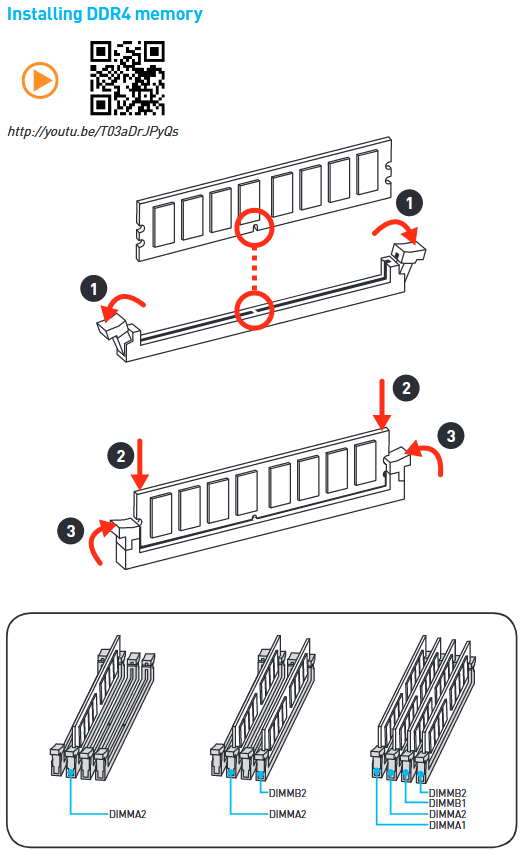 Installing DDR4 memory

http://youtu.be/T03aDrJPyQs

1

1

2

2

3

3

DIMMA2

DIMMB2

DIMMA2

DIMMB2

DIMMB1

DIMMA2

DIMMA1