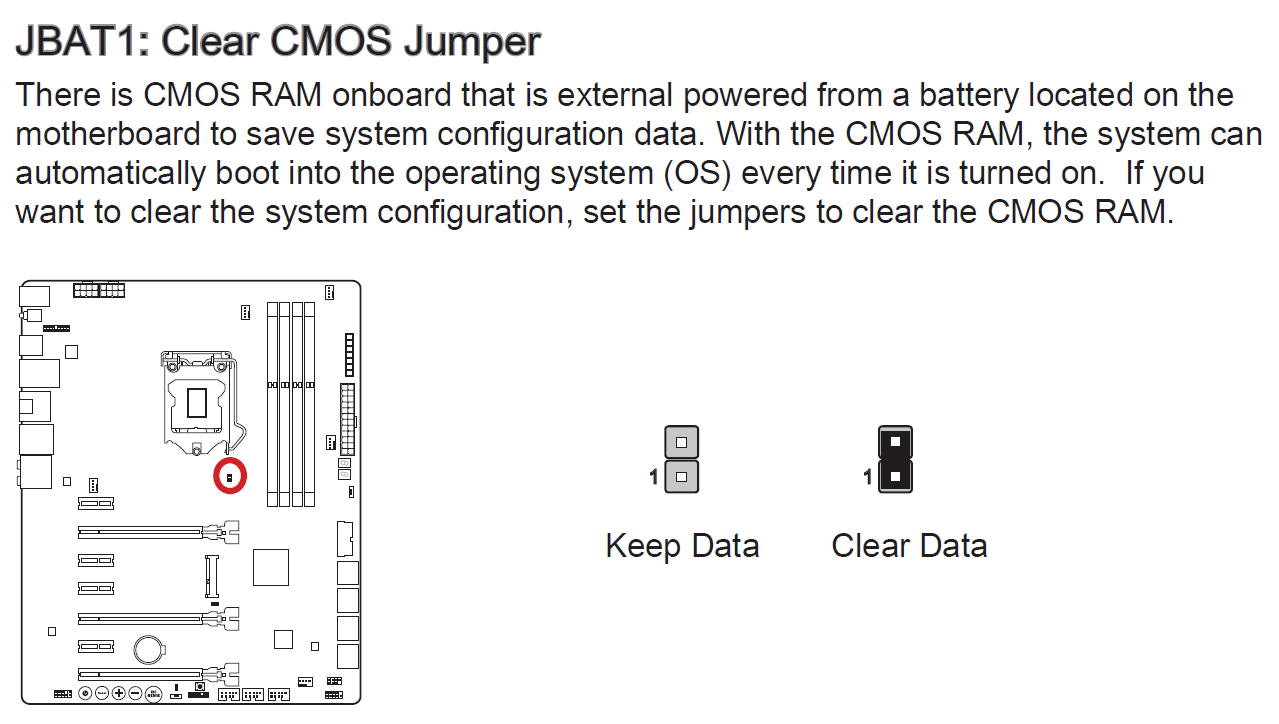 JBAT1: Clear CMOS Jumper

There is CMOS RAM onboard that is external powered from a battery located on the motherboard to save system configuration data. With the CMOS RAM, the system can automatically boot into the operating system (OS) every time it is turned on. If you want to clear the system configuration, set the jumpers to clear the CMOS RAM.

1

Keep Data

1

Clear Data