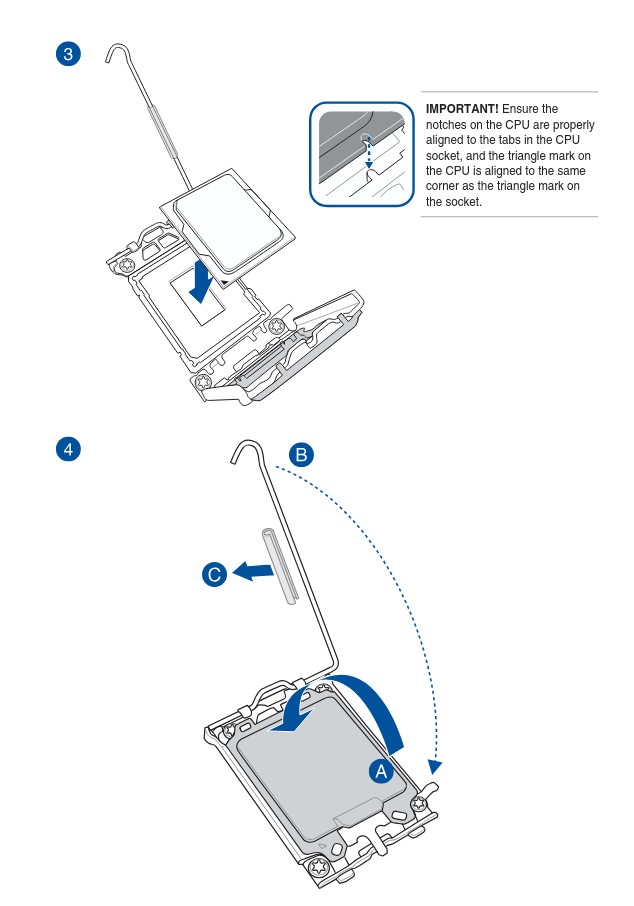 3

IMPORTANT! Ensure the notches on the CPU are properly aligned to the tabs in the CPU socket, and the triangle mark on the CPU is aligned to the same corner as the triangle mark on the socket.

4

B

C

A