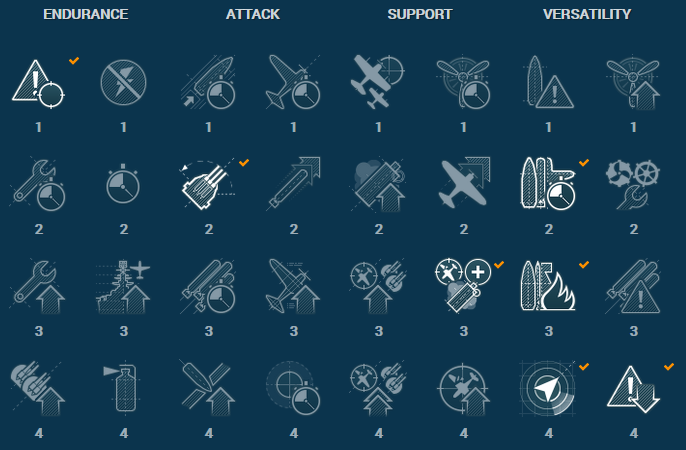 ENDURANCE ATTACK SUPPORT VERSATILITY

1 1 1 1 1 1 1 1

2 2 2 2 2 2 2 2

3 3 3 3 3 3 3 3

4 4 4 4 4 4 4 4