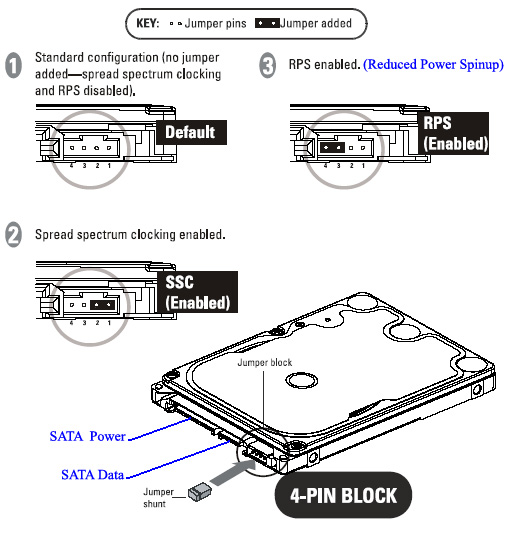 KEY: Jumper pins Jumper added

1 Standard configuration (no jumper added—spread spectrum clocking and RPS disabled).

Default

4 3 2 1

3 RPS enabled. (Reduced Power Spinup)

RPS (Enabled)

4 3 2 1

2 Spread spectrum clocking enabled.

SSC (Enabled)

4 3 2 1

Jumper block

SATA Power

SATA Data

Jumper shunt

4-PIN BLOCK