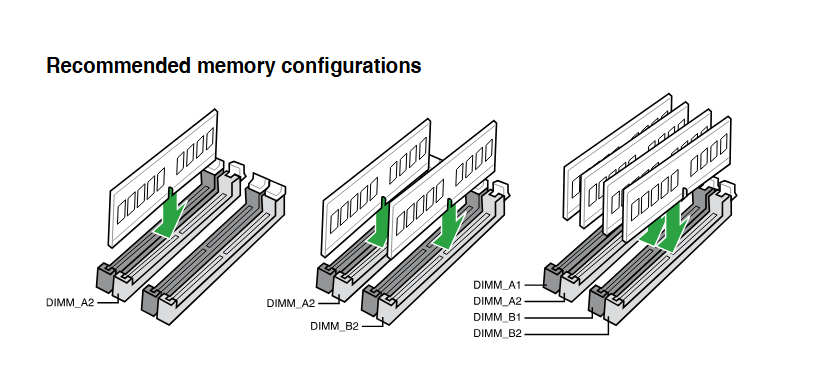 Recommended memory configurations

DIMM_A2

DIMM_A2

DIMM_B2

DIMM_A1
DIMM_A2
DIMM_B1
DIMM_B2